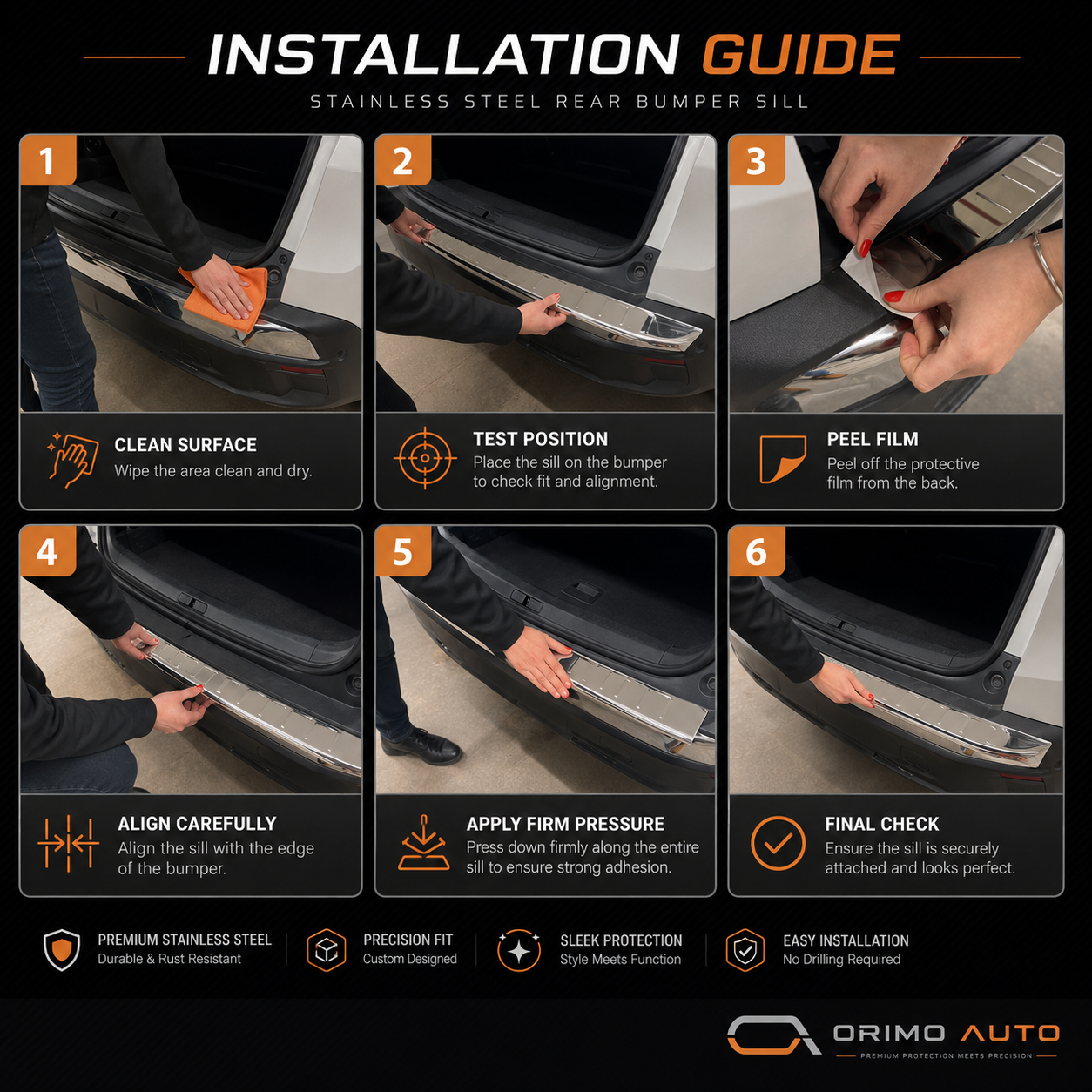 INSTALLATION GUIDE

STAINLESS STEEL REAR BUMPER SILL

1

CLEAN SURFACE
Wipe the area clean and dry.

2

TEST POSITION
Place the sill on the bumper to check fit and alignment.

3

PEEL FILM
Peel off the protective film from the back.

4

ALIGN CAREFULLY
Align the sill with the edge of the bumper.

5

APPLY FIRM PRESSURE
Press down firmly along the entire sill to ensure strong adhesion.

6

FINAL CHECK
Ensure the sill is securely attached and looks perfect.

PREMIUM STAINLESS STEEL
Durable & Rust Resistant

PRECISION FIT
Custom Designed

SLEEK PROTECTION
Style Meets Function

EASY INSTALLATION
No Drilling Required

ORIMO AUTO
PREMIUM PROTECTION MEETS PRECISION